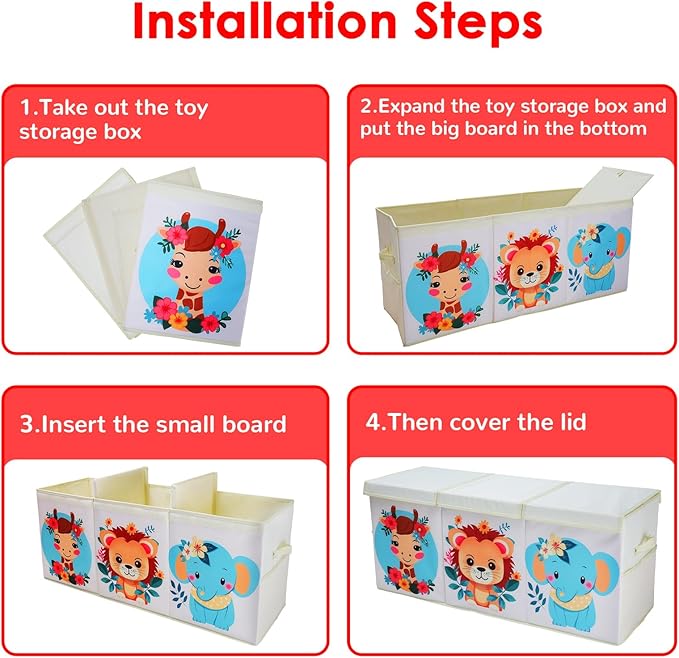 Installation Steps

1.Take out the toy storage box

2.Expand the toy storage box and put the big board in the bottom

3.Insert the small board

4.Then cover the lid