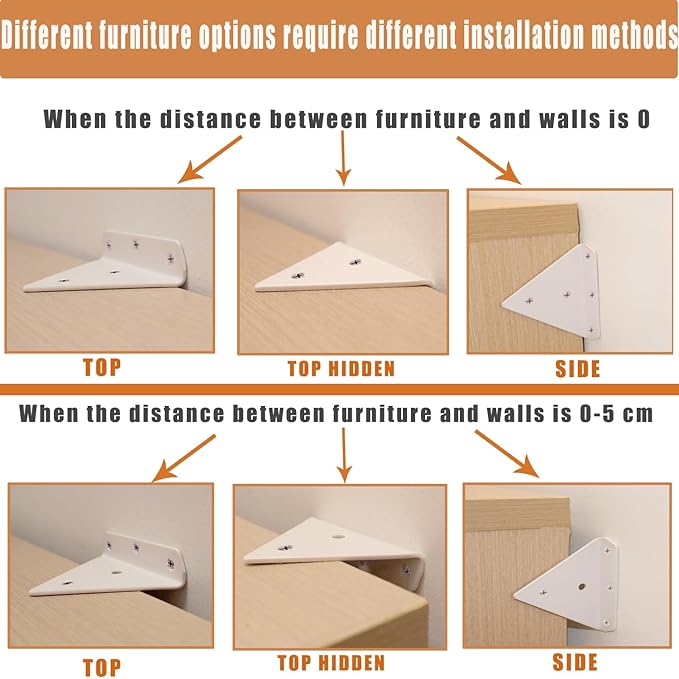 Different furniture options require different installation methods

When the distance between furniture and walls is 0

TOP

TOP HIDDEN

SIDE

When the distance between furniture and walls is 0-5 cm

TOP

TOP HIDDEN

SIDE