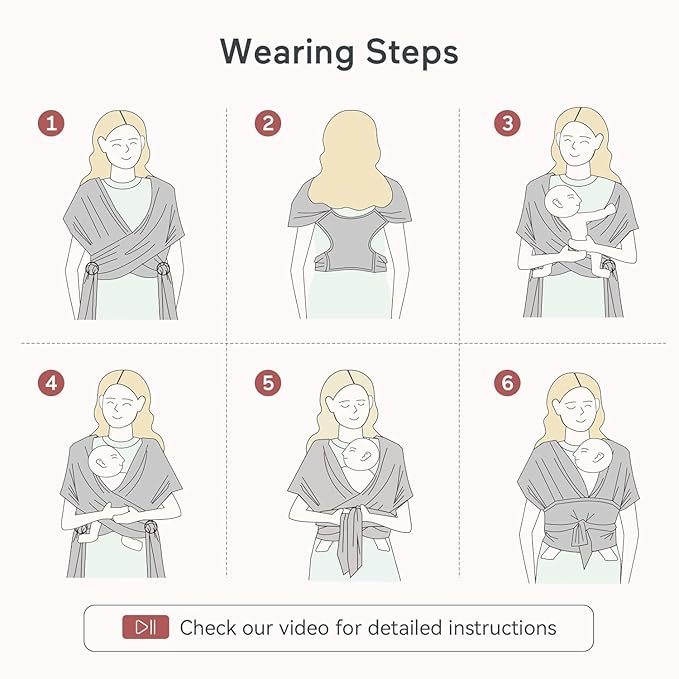 Wearing Steps

1

2

3

4

5

6

Check our video for detailed instructions