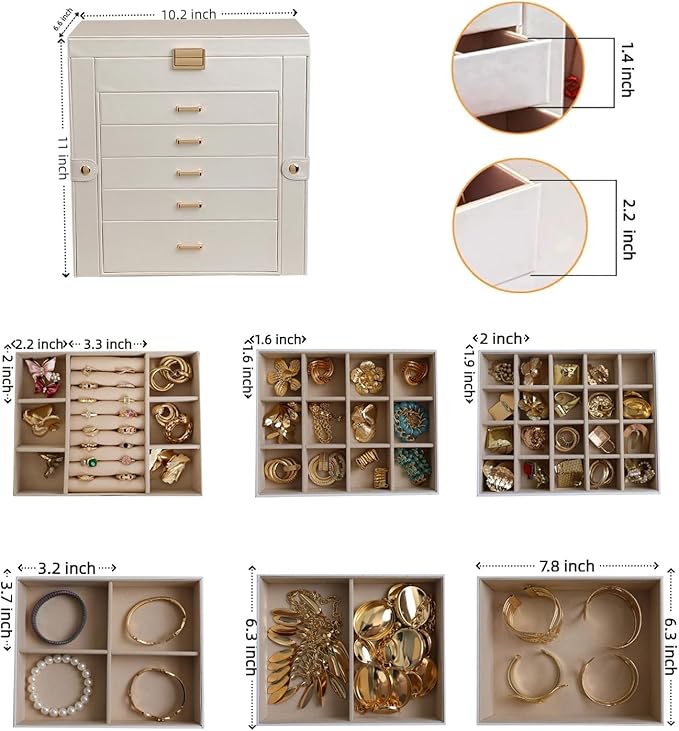 6.6 inch
10.2 inch
11 inch
1.4 inch
2.2 inch
2.2 inch
3.3 inch
2 inch
1.6 inch
1.6 inch
2 inch
1.9 inch
3.2 inch
3.7 inch
6.3 inch
7.8 inch
6.3 inch