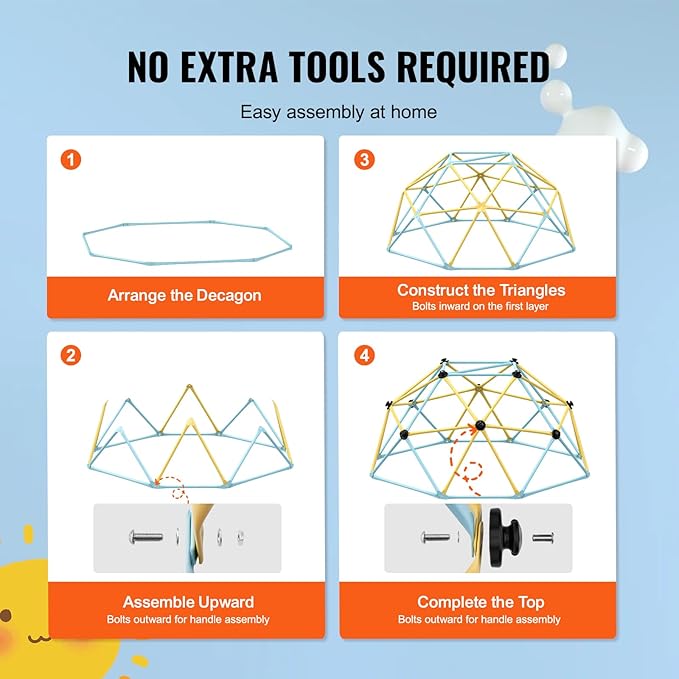 NO EXTRA TOOLS REQUIRED

Easy assembly at home

1

Arrange the Decagon

3

Construct the Triangles
Bolts inward on the first layer

2

Assemble Upward
Bolts outward for handle assembly

4

Complete the Top
Bolts outward for handle assembly