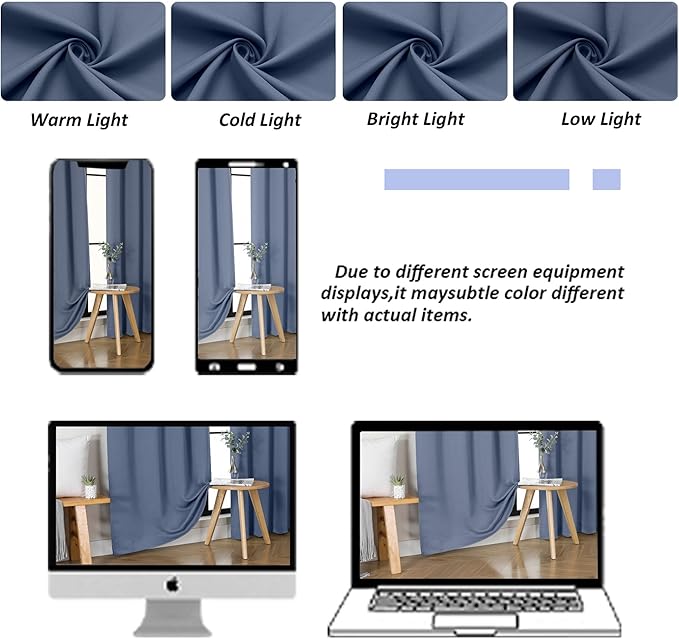 Warm Light

Cold Light

Bright Light

Low Light

Due to different screen equipment displays,it maysubtle color different with actual items.