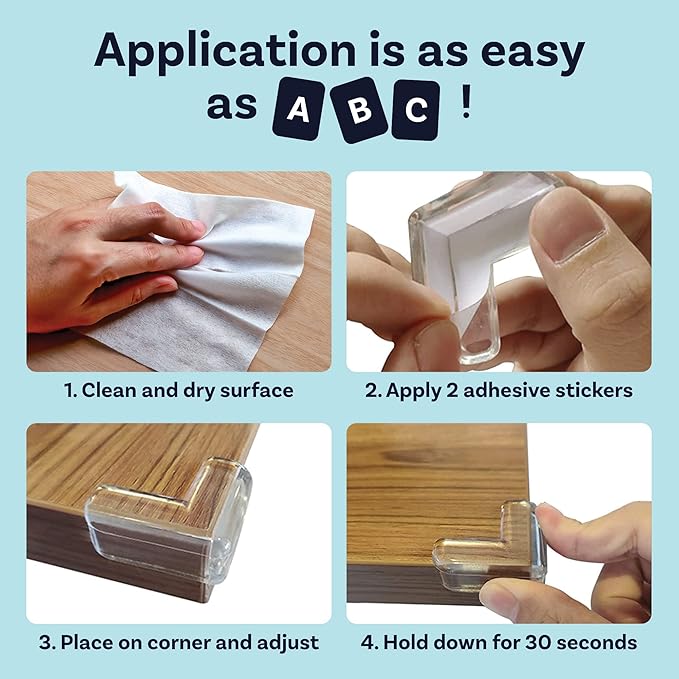 Application is as easy as A B C !

1. Clean and dry surface

2. Apply 2 adhesive stickers

3. Place on corner and adjust

4. Hold down for 30 seconds