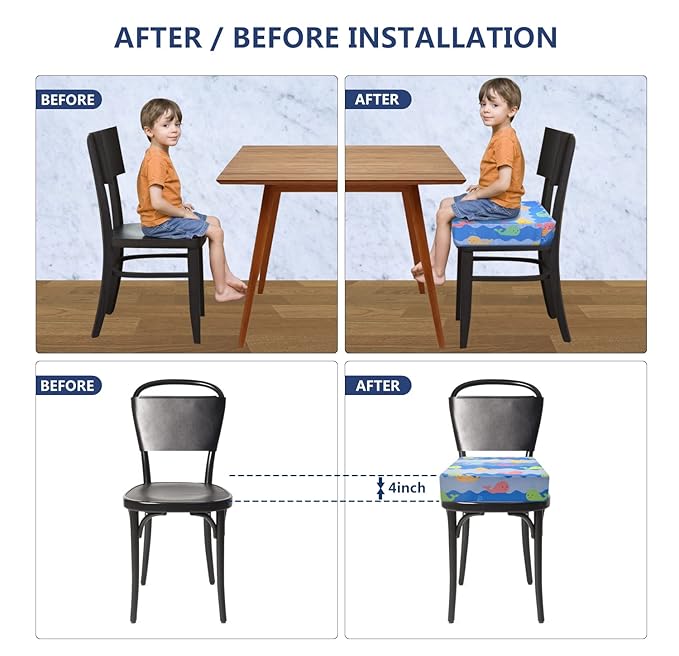 AFTER / BEFORE INSTALLATION

BEFORE

AFTER

BEFORE

AFTER

4inch