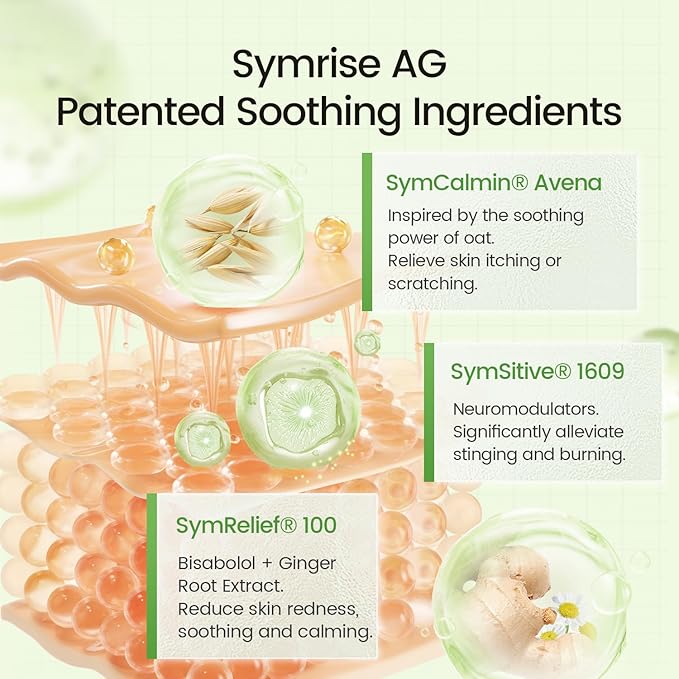 Symrise AG
Patented Soothing Ingredients

SymCalmin® Avena

Inspired by the soothing power of oat.
Relieve skin itching or scratching.

SymSitive® 1609

Neuromodulators.
Significantly alleviate stinging and burning.

SymRelief® 100

Bisabolol + Ginger Root Extract.
Reduce skin redness, soothing and calming.