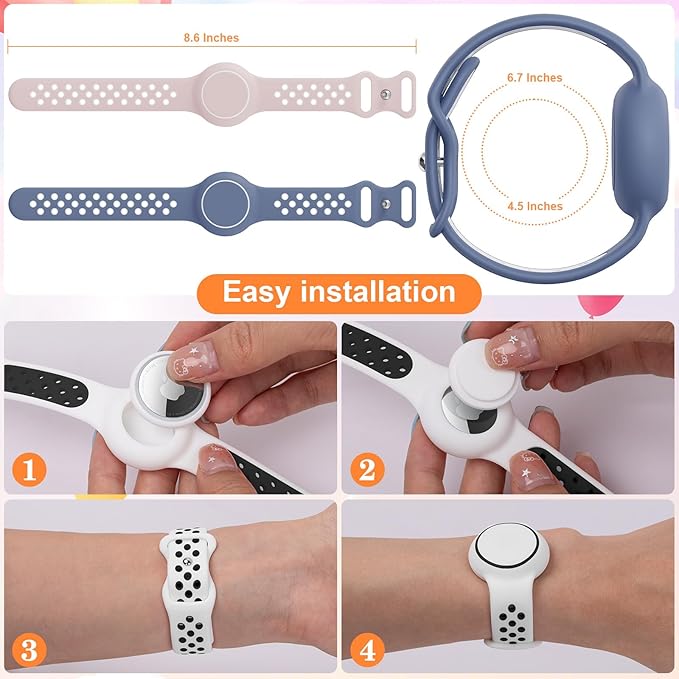 8.6 Inches

6.7 Inches

4.5 Inches

Easy installation

1

2

3

4