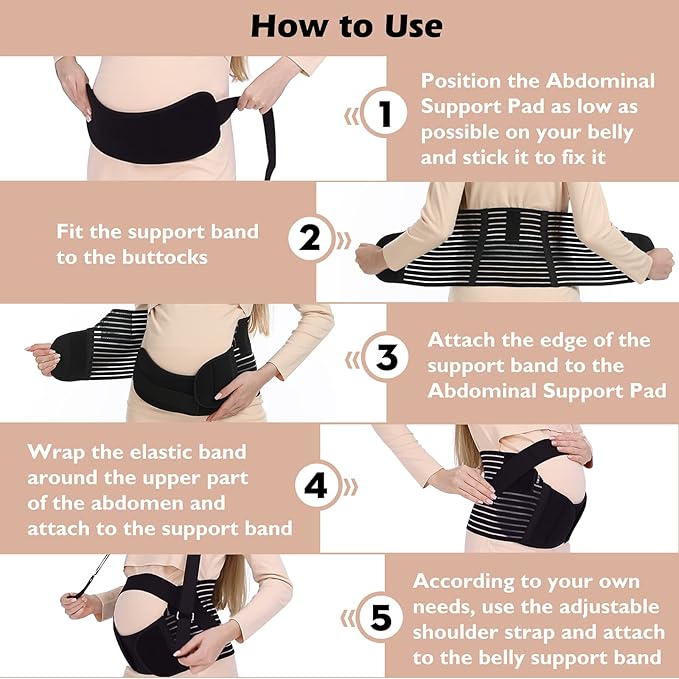 How to Use

1

Position the Abdominal Support Pad as low as possible on your belly and stick it to fix it

Fit the support band to the buttocks

2

3

Attach the edge of the support band to the Abdominal Support Pad

Wrap the elastic band around the upper part of the abdomen and attach to the support band

4

5

According to your own needs, use the adjustable shoulder strap and attach to the belly support band