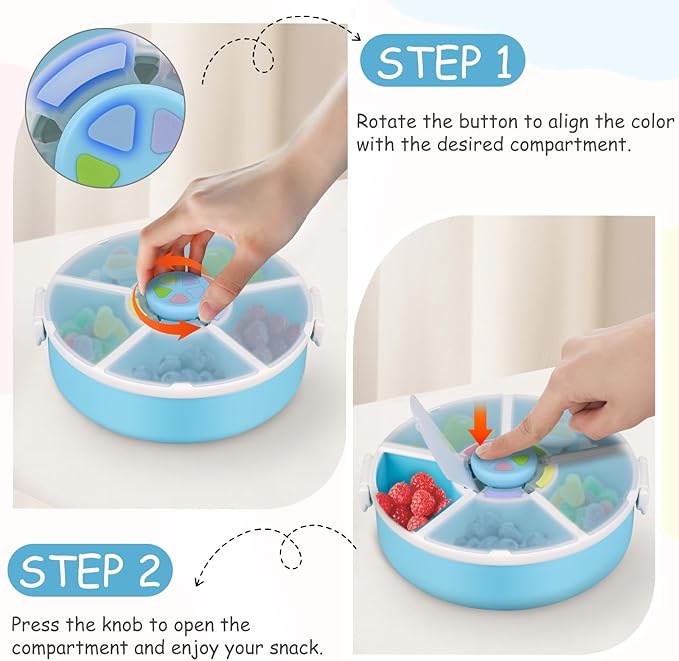 STEP 1

Rotate the button to align the color with the desired compartment.

STEP 2

Press the knob to open the compartment and enjoy your snack.