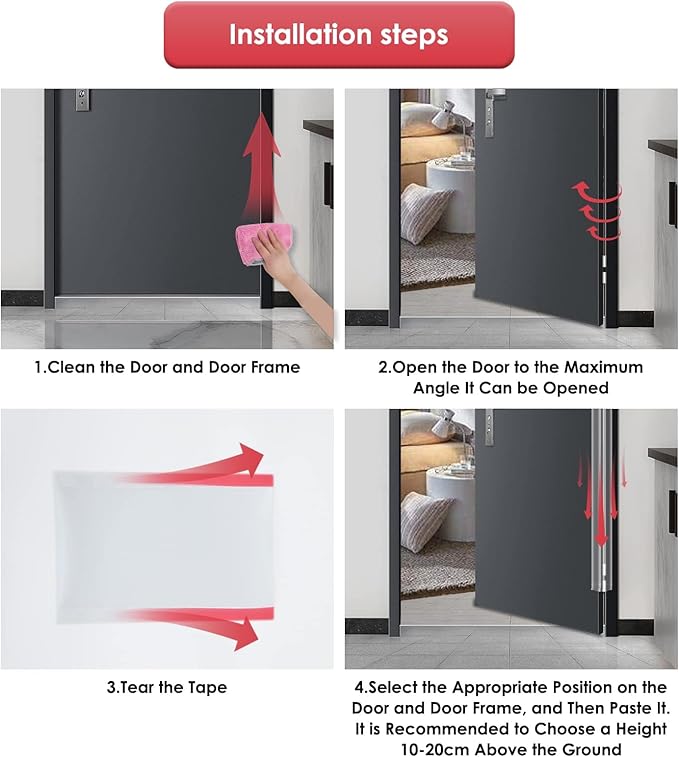 Installation steps

1.Clean the Door and Door Frame

2.Open the Door to the Maximum Angle It Can be Opened

3.Tear the Tape

4.Select the Appropriate Position on the Door and Door Frame, and Then Paste It. It is Recommended to Choose a Height 10-20cm Above the Ground