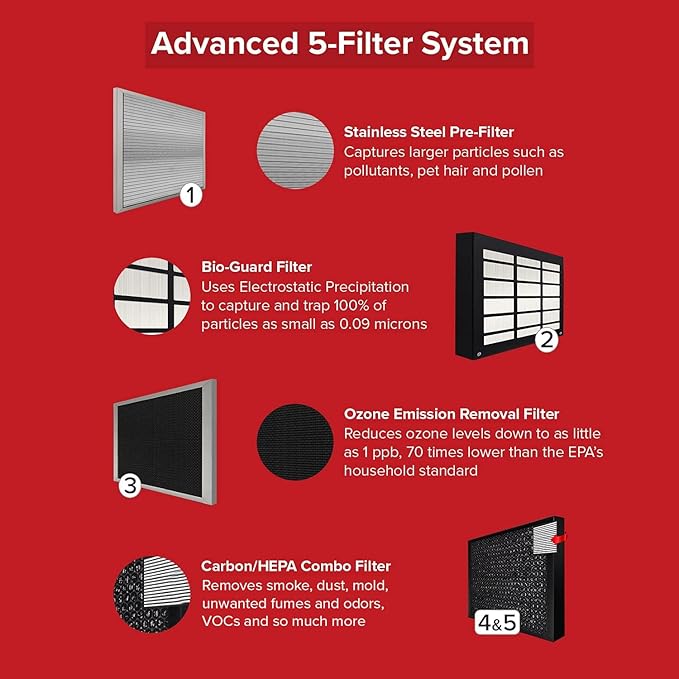 Advanced 5-Filter System

1

Stainless Steel Pre-Filter
Captures larger particles such as pollutants, pet hair and pollen

Bio-Guard Filter
Uses Electrostatic Precipitation to capture and trap 100% of particles as small as 0.09 microns

2

3

Ozone Emission Removal Filter
Reduces ozone levels down to as little as 1 ppb, 70 times lower than the EPA's household standard

Carbon/HEPA Combo Filter
Removes smoke, dust, mold, unwanted fumes and odors, VOCs and so much more

4&5