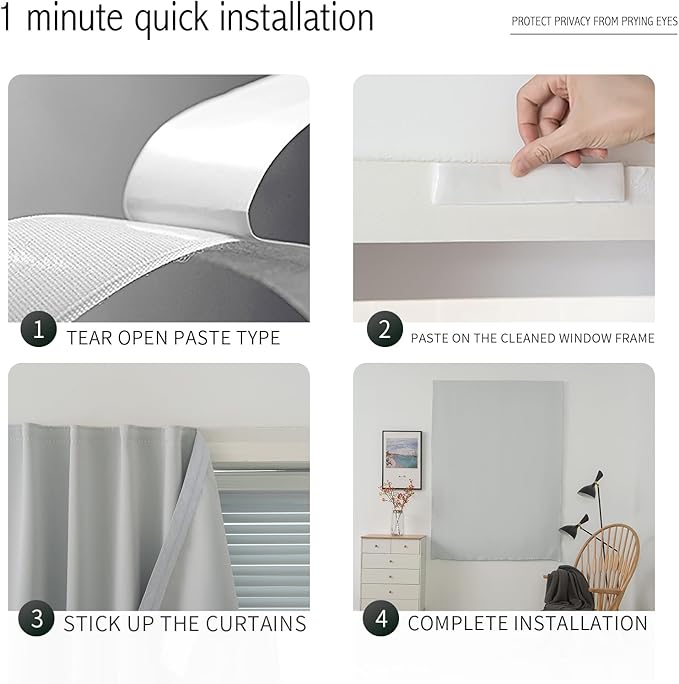 1 minute quick installation

PROTECT PRIVACY FROM PRYING EYES

1 TEAR OPEN PASTE TYPE

2 PASTE ON THE CLEANED WINDOW FRAME

3 STICK UP THE CURTAINS

4 COMPLETE INSTALLATION