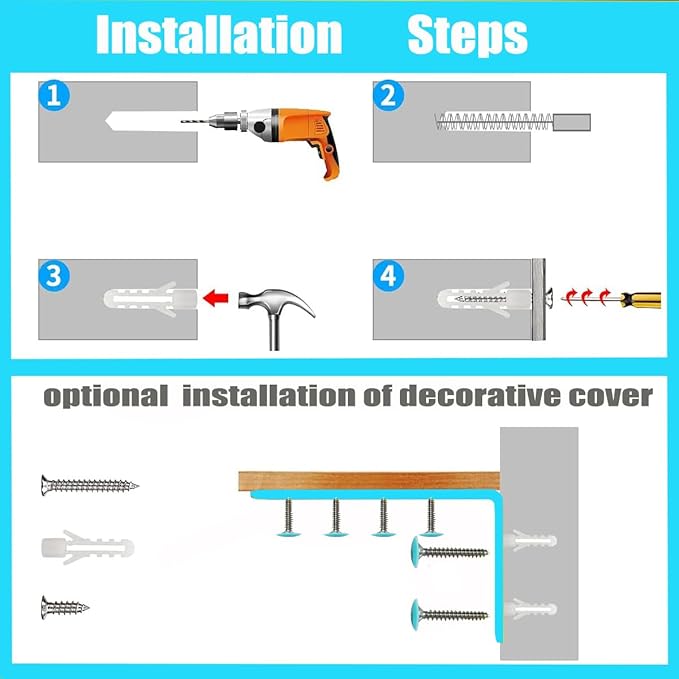 Installation Steps

1

2

3

4

optional installation of decorative cover