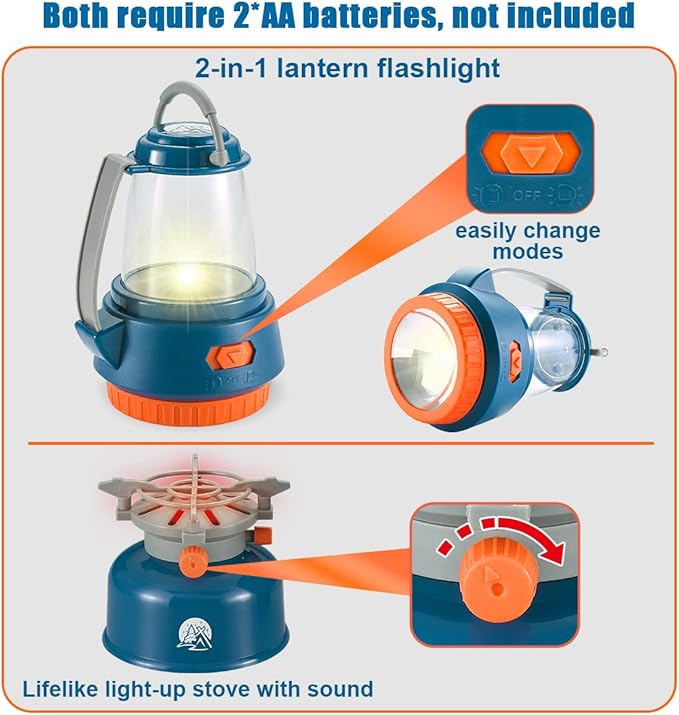 Both require 2*AA batteries, not included

2-in-1 lantern flashlight

OFF

easily change modes

Lifelike light-up stove with sound