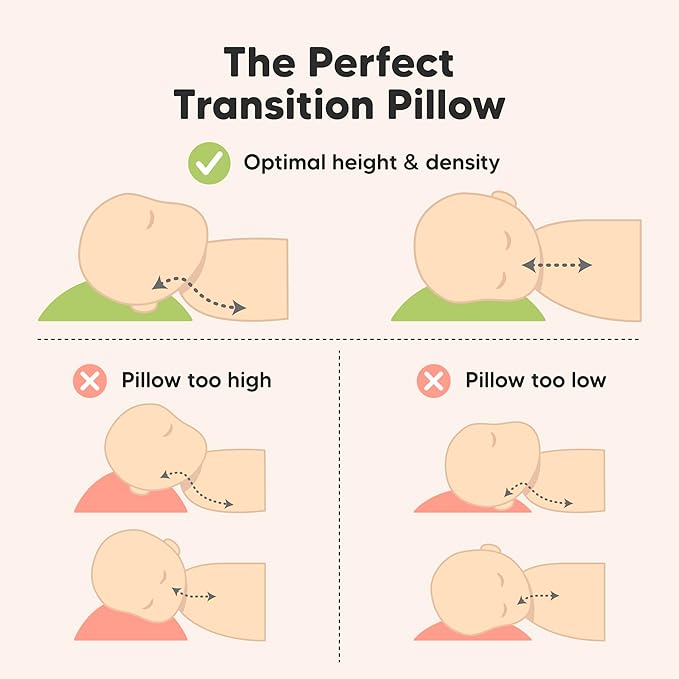 The Perfect Transition Pillow

Optimal height & density

Pillow too high

Pillow too low