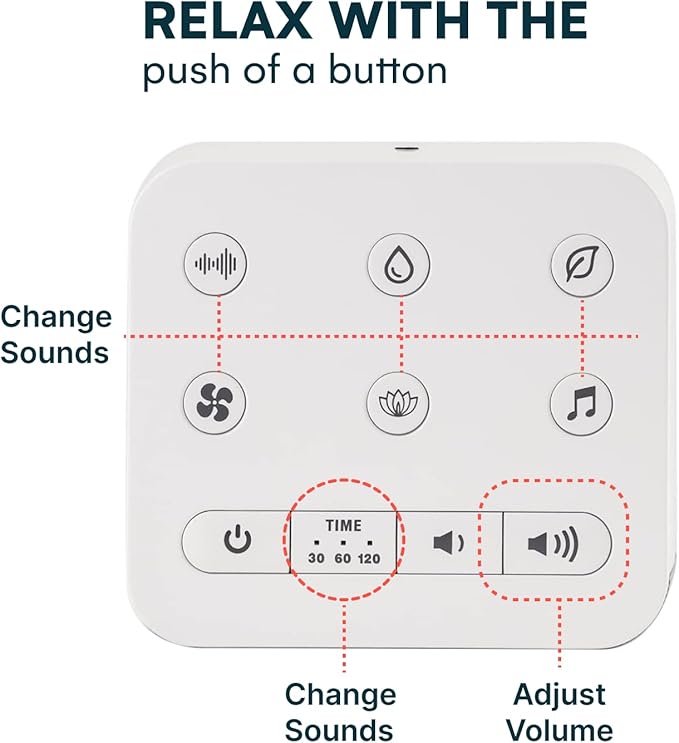 RELAX WITH THE
push of a button

Change Sounds

TIME
30 60 120

Change Sounds

Adjust Volume