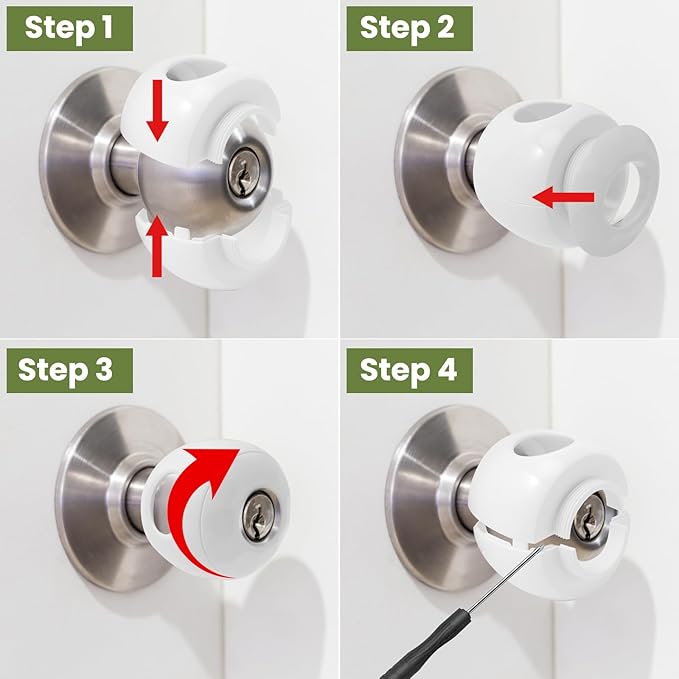 Step 1

Step 2

Step 3

Step 4