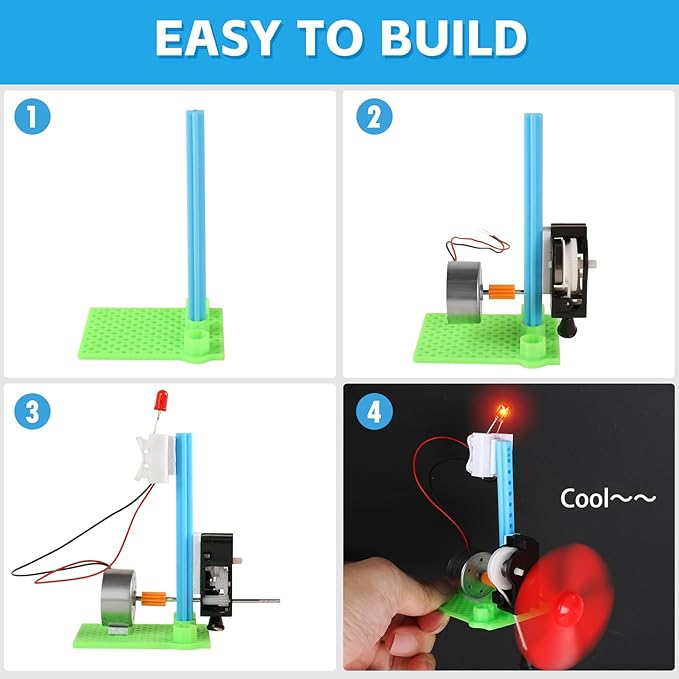 EASY TO BUILD

1

2

3

4

Cool~~