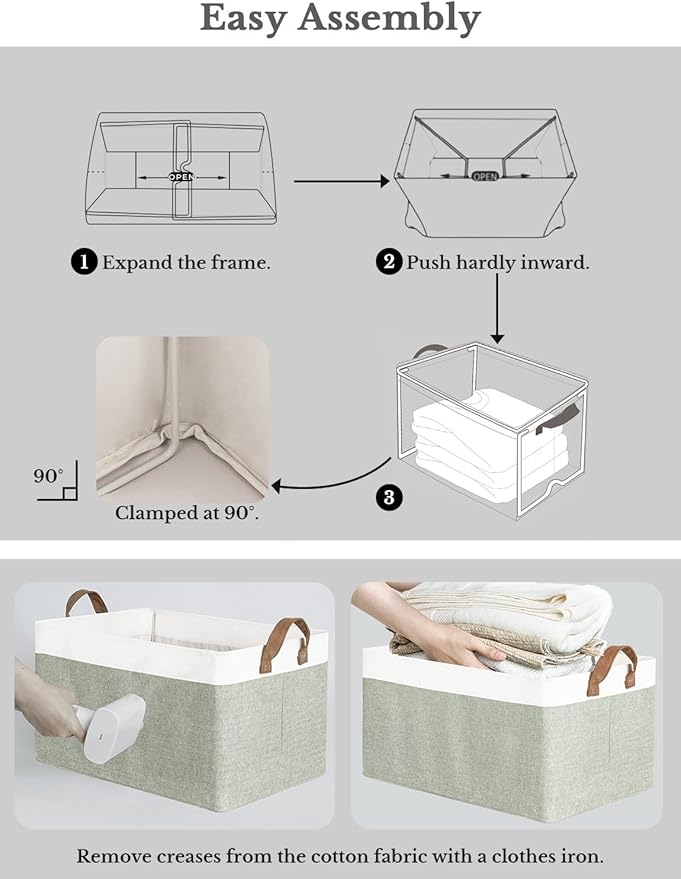 Easy Assembly

OPEN

OPEN

1 Expand the frame.

2 Push hardly inward.

90°

Clamped at 90°.

3

Remove creases from the cotton fabric with a clothes iron.