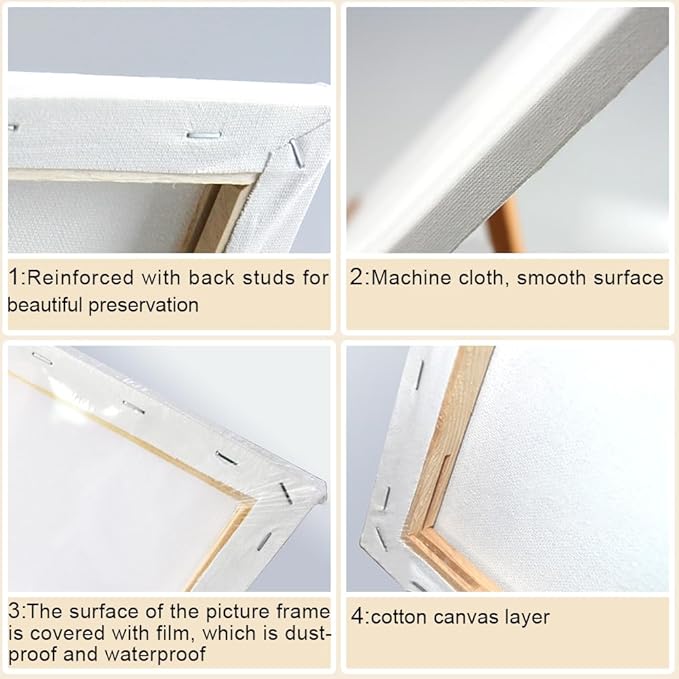 1:Reinforced with back studs for beautiful preservation

2:Machine cloth, smooth surface

3:The surface of the picture frame is covered with film, which is dust-proof and waterproof

4:cotton canvas layer