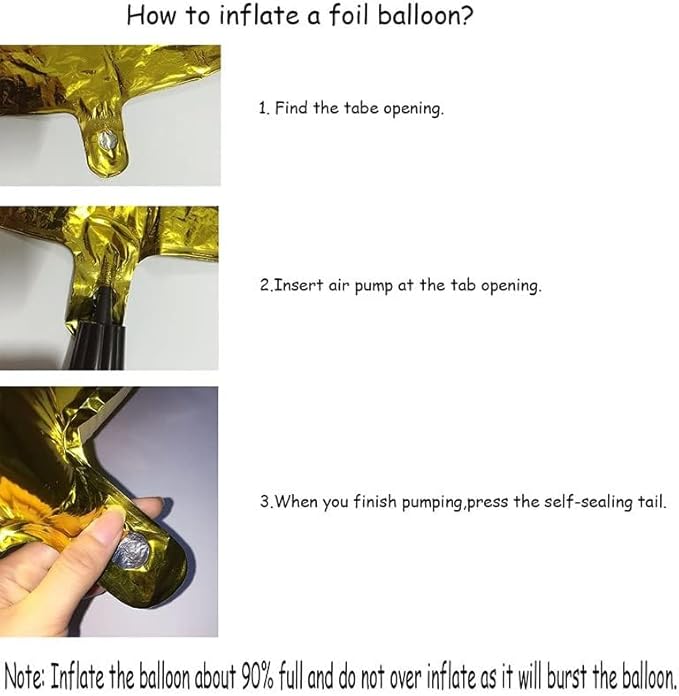 How to inflate a foil balloon?

1. Find the tabe opening.

2.Insert air pump at the tab opening.

3.When you finish pumping,press the self-sealing tail.

Note: Inflate the balloon about 90% full and do not over inflate as it will burst the balloon.