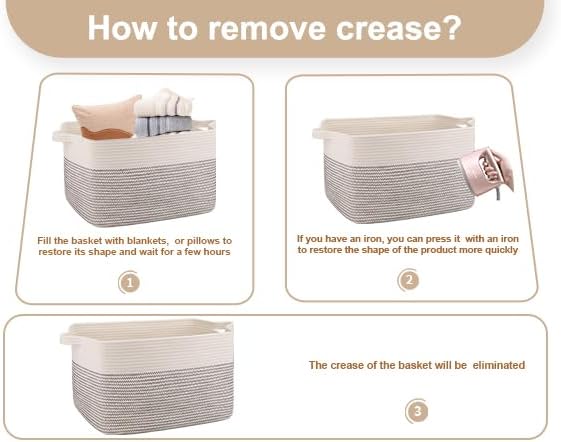 How to remove crease?

Fill the basket with blankets, or pillows to restore its shape and wait for a few hours

1

If you have an iron, you can press it with an iron to restore the shape of the product more quickly

2

The crease of the basket will be eliminated

3