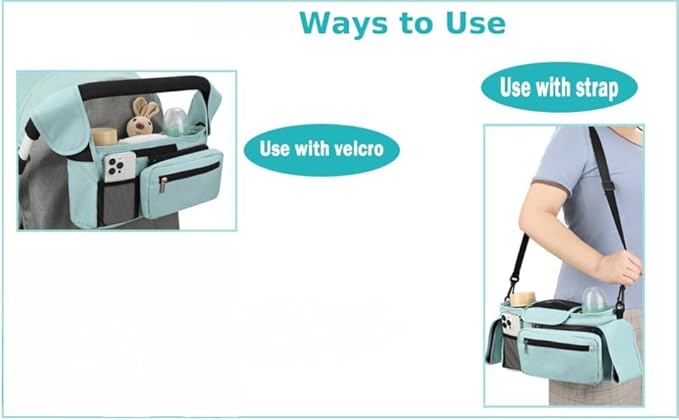 Ways to Use

Use with velcro

Use with strap