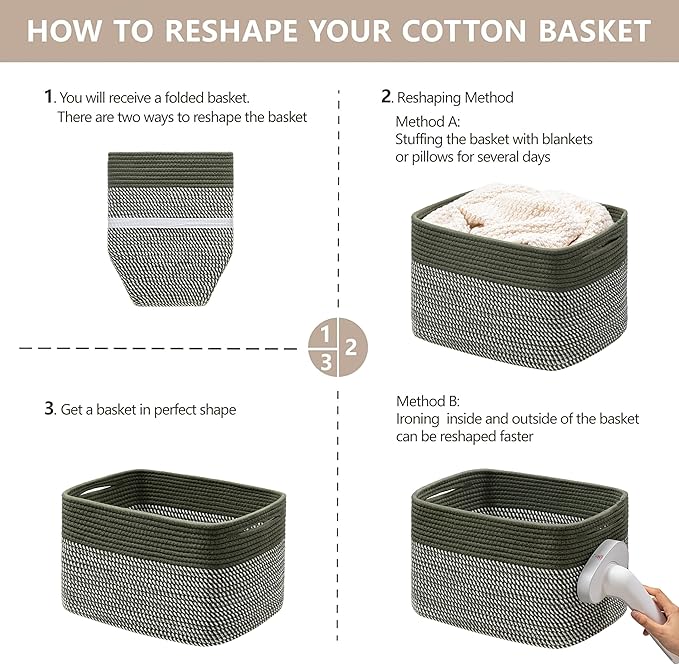 HOW TO RESHAPE YOUR COTTON BASKET

1. You will receive a folded basket. There are two ways to reshape the basket

2. Reshaping Method

Method A:
Stuffing the basket with blankets or pillows for several days

1
2
3

3. Get a basket in perfect shape

Method B:
Ironing inside and outside of the basket can be reshaped faster