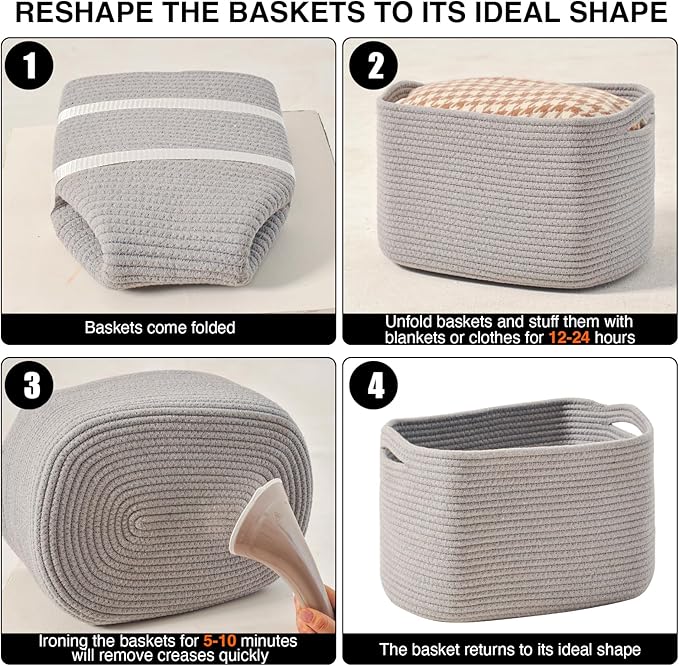 RESHAPE THE BASKETS TO ITS IDEAL SHAPE

1

Baskets come folded

2

Unfold baskets and stuff them with blankets or clothes for 12-24 hours

3

Ironing the baskets for 5-10 minutes will remove creases quickly

4

The basket returns to its ideal shape