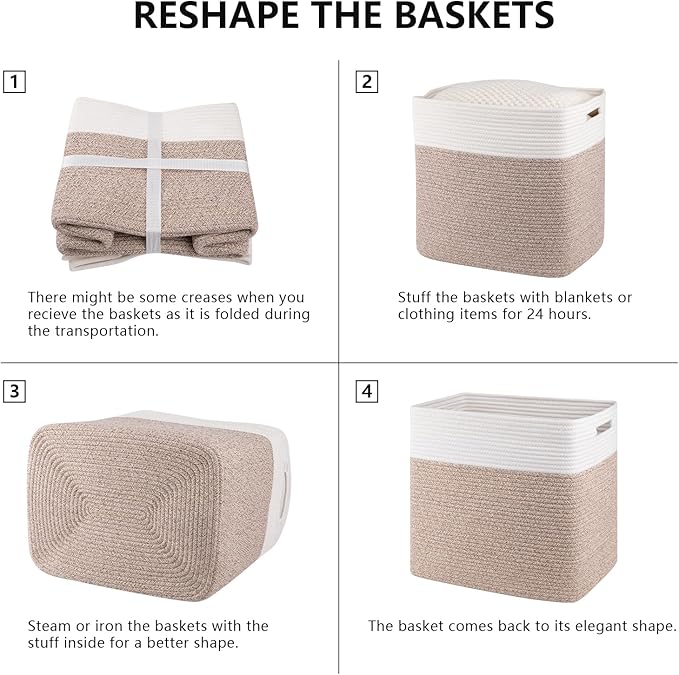 RESHAPE THE BASKETS

1

There might be some creases when you recieve the baskets as it is folded during the transportation.

2

Stuff the baskets with blankets or clothing items for 24 hours.

3

Steam or iron the baskets with the stuff inside for a better shape.

4

The basket comes back to its elegant shape.