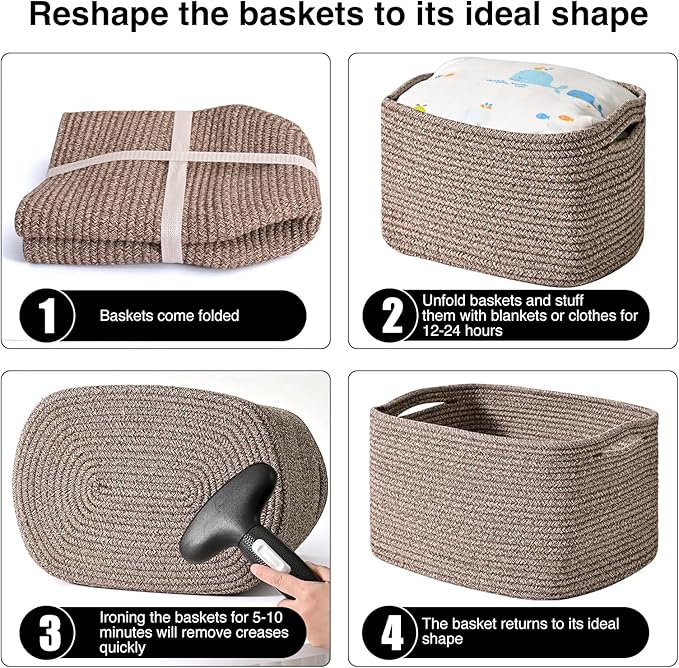 Reshape the baskets to its ideal shape

1 Baskets come folded

2 Unfold baskets and stuff them with blankets or clothes for 12-24 hours

3 Ironing the baskets for 5-10 minutes will remove creases quickly

4 The basket returns to its ideal shape