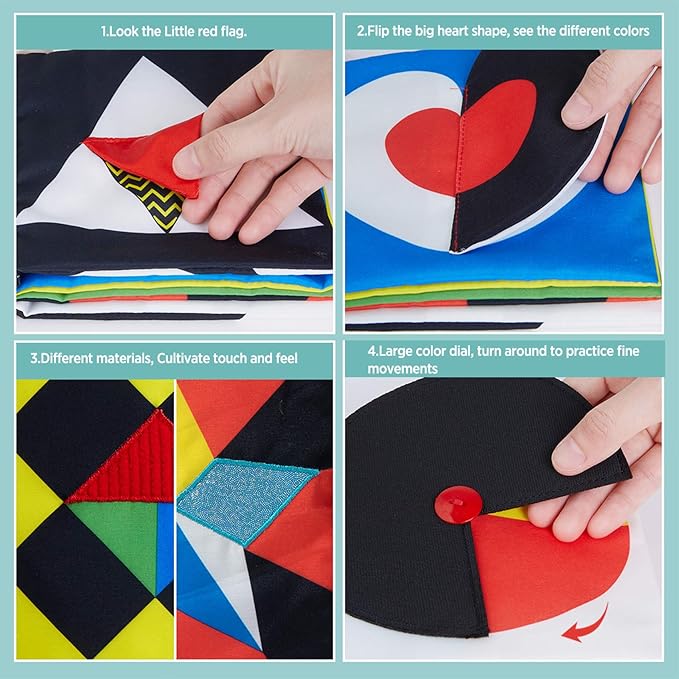 1.Look the Little red flag.

2.Flip the big heart shape, see the different colors

3.Different materials, Cultivate touch and feel

4.Large color dial, turn around to practice fine movements