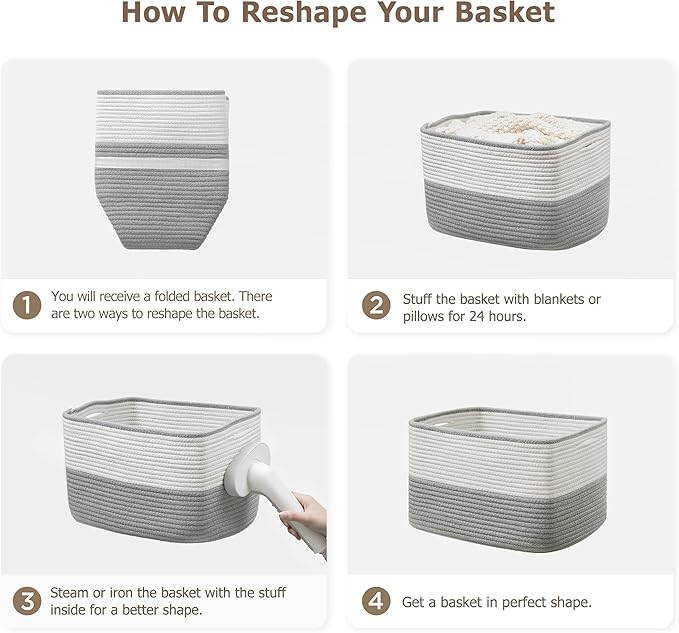 How To Reshape Your Basket

1 You will receive a folded basket. There are two ways to reshape the basket.

2 Stuff the basket with blankets or pillows for 24 hours.

3 Steam or iron the basket with the stuff inside for a better shape.

4 Get a basket in perfect shape.