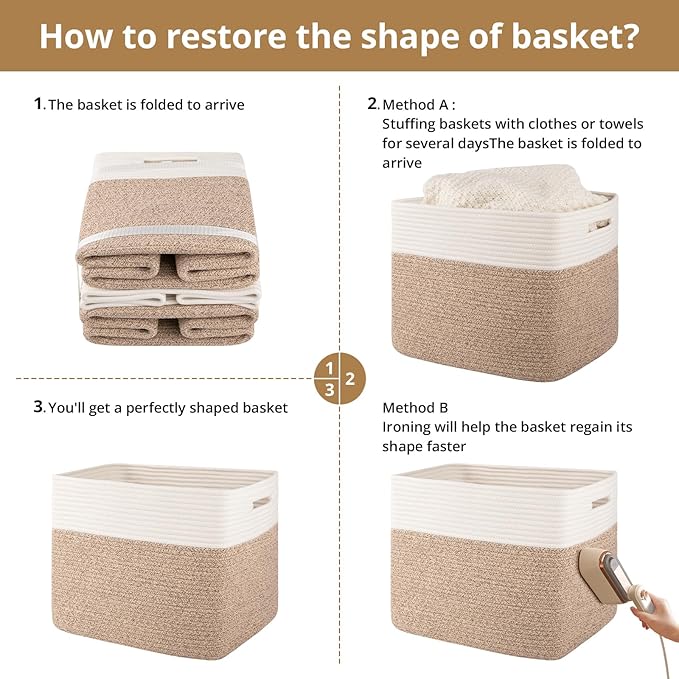 How to restore the shape of basket?

1. The basket is folded to arrive

2. Method A :
Stuffing baskets with clothes or towels for several daysThe basket is folded to arrive

1
2
3

3. You'll get a perfectly shaped basket

Method B
Ironing will help the basket regain its shape faster