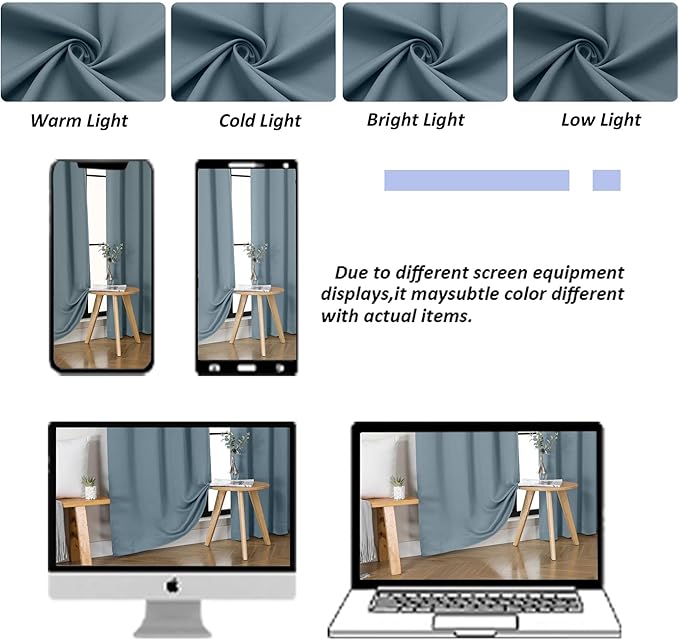 Warm Light
Cold Light
Bright Light
Low Light

Due to different screen equipment displays,it maysubtle color different with actual items.