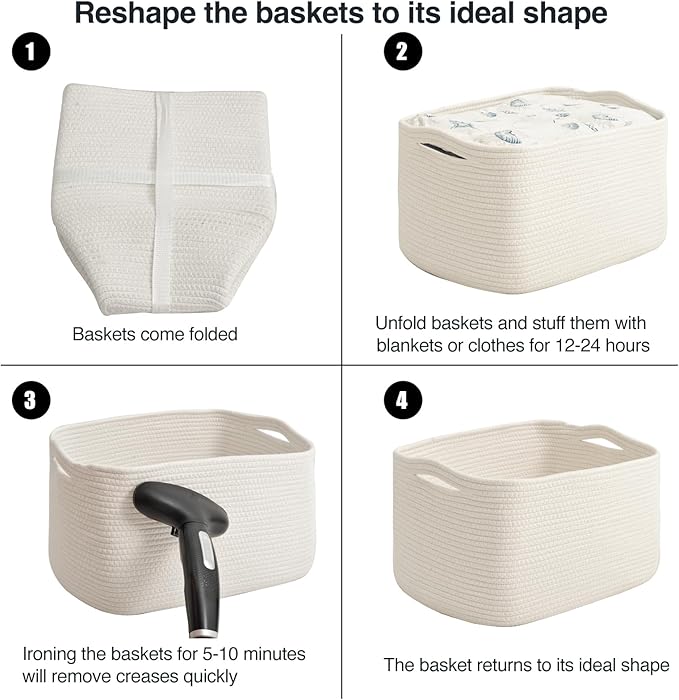 Reshape the baskets to its ideal shape

1

Baskets come folded

2

Unfold baskets and stuff them with blankets or clothes for 12-24 hours

3

Ironing the baskets for 5-10 minutes will remove creases quickly

4

The basket returns to its ideal shape