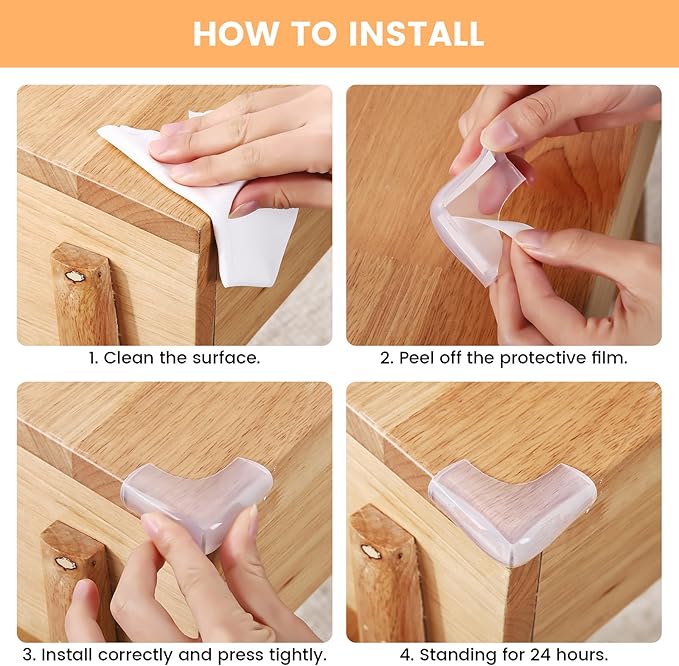 HOW TO INSTALL

1. Clean the surface.

2. Peel off the protective film.

3. Install correctly and press tightly.

4. Standing for 24 hours.