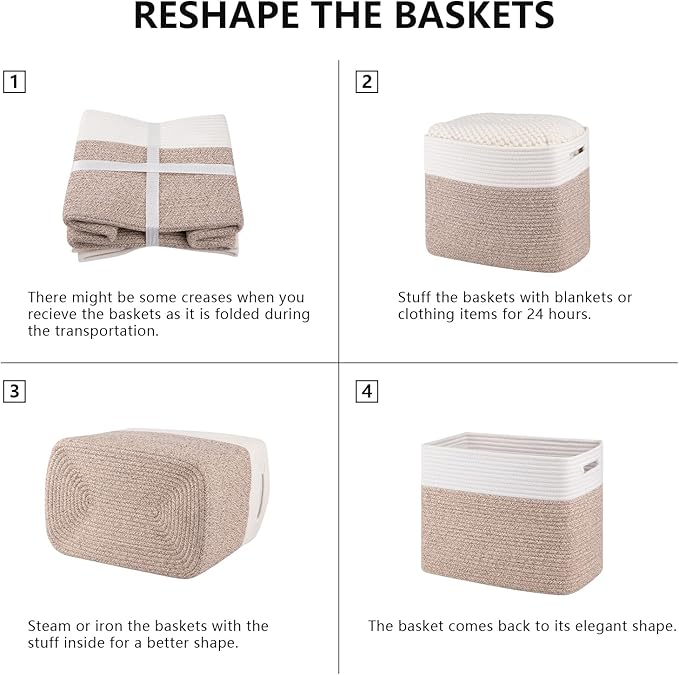 RESHAPE THE BASKETS

1

There might be some creases when you recieve the baskets as it is folded during the transportation.

2

Stuff the baskets with blankets or clothing items for 24 hours.

3

Steam or iron the baskets with the stuff inside for a better shape.

4

The basket comes back to its elegant shape.