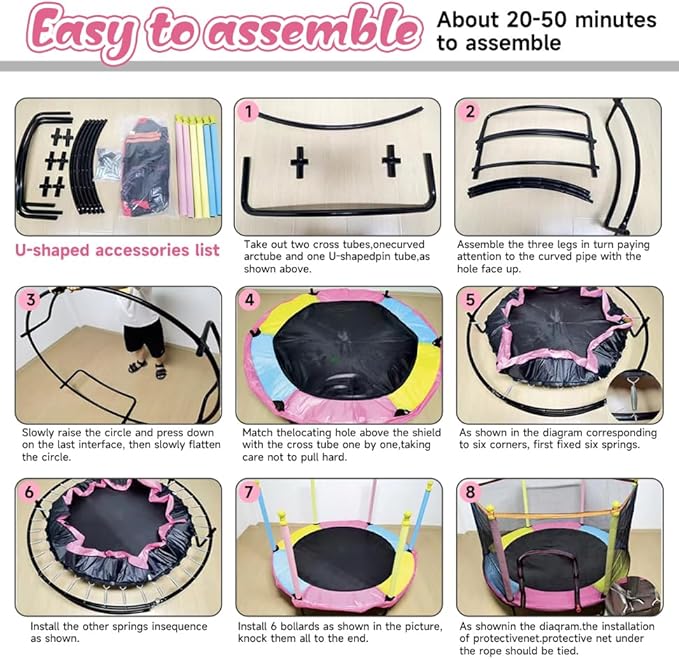 Easy to assemble

About 20-50 minutes to assemble

U-shaped accessories list

1

Take out two cross tubes,onecurved arctube and one U-shapedpin tube,as shown above.

2

Assemble the three legs in turn paying attention to the curved pipe with the hole face up.

3

Slowly raise the circle and press down on the last interface, then slowly flatten the circle.

4

Match thelocating hole above the shield with the cross tube one by one,taking care not to pull hard.

5

As shown in the diagram corresponding to six corners, first fixed six springs.

6

Install the other springs insequence as shown.

7

Install 6 bollards as shown in the picture, knock them all to the end.

8

As shownin the diaqram.the installation of protectivenet.protective net under the rope should be tied.