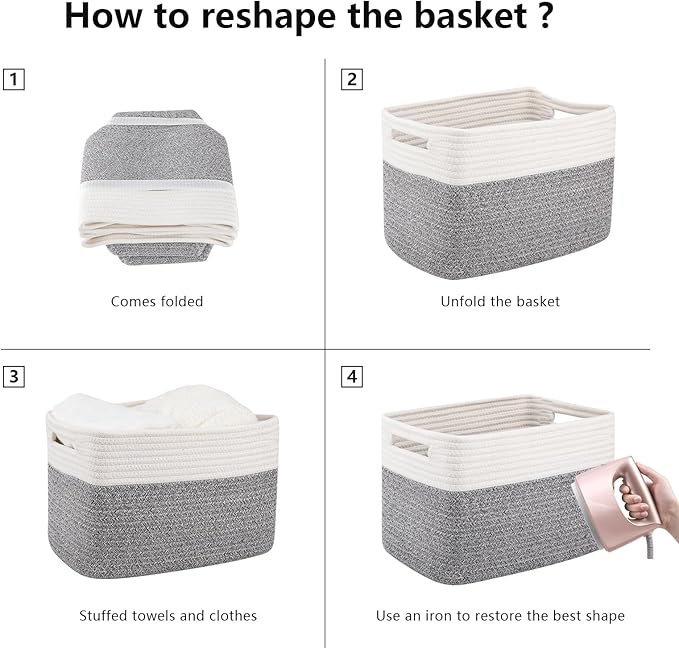 How to reshape the basket ?

1

Comes folded

2

Unfold the basket

3

Stuffed towels and clothes

4

Use an iron to restore the best shape