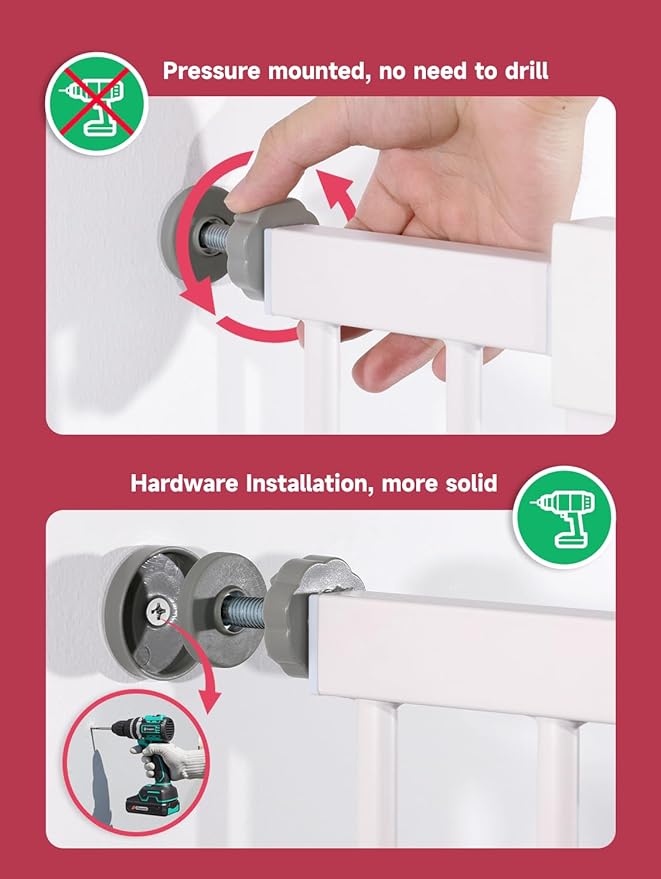 Pressure mounted, no need to drill

Hardware Installation, more solid